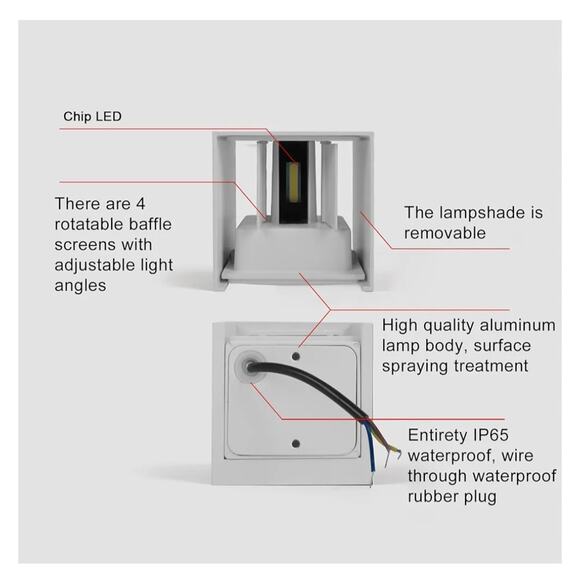 Chip LED

There are 4 rotatable baffle screens with adjustable light angles

The lampshade is removable

High quality aluminum lamp body, surface spraying treatment

Entirety IP65 waterproof, wire through waterproof rubber plug